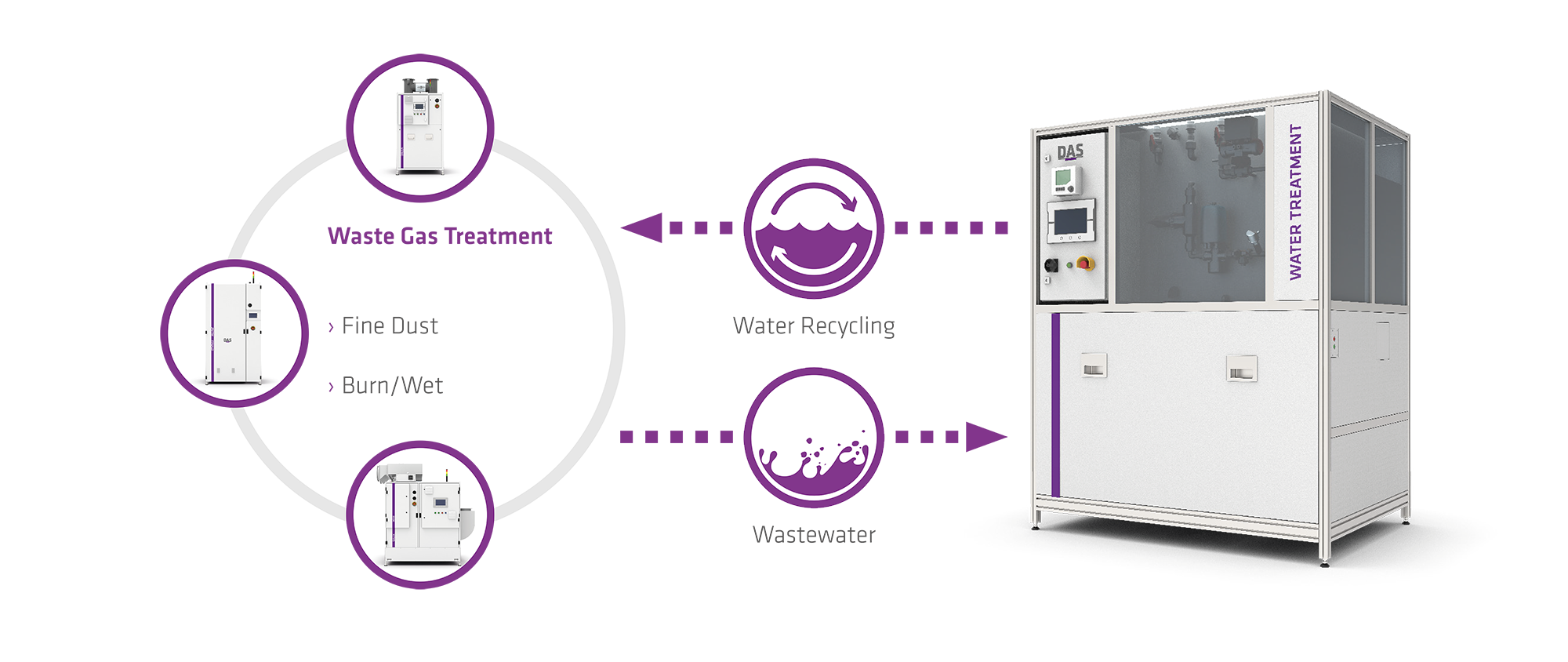 Waste Gas Treatment

› Fine Dust

› Burn/Wet

Water Recycling

Wastewater

DAS

WATER TREATMENT